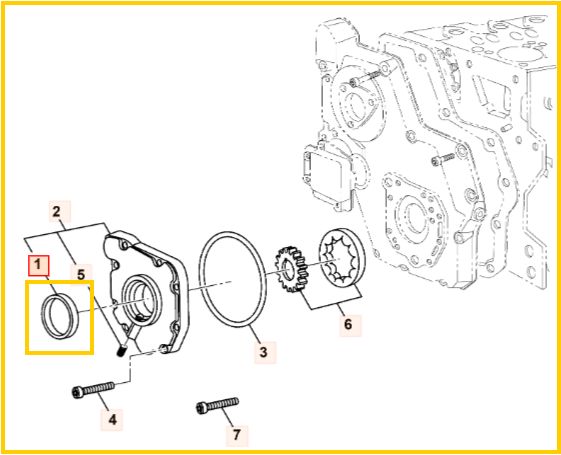 2
1
5
3
6
4
7