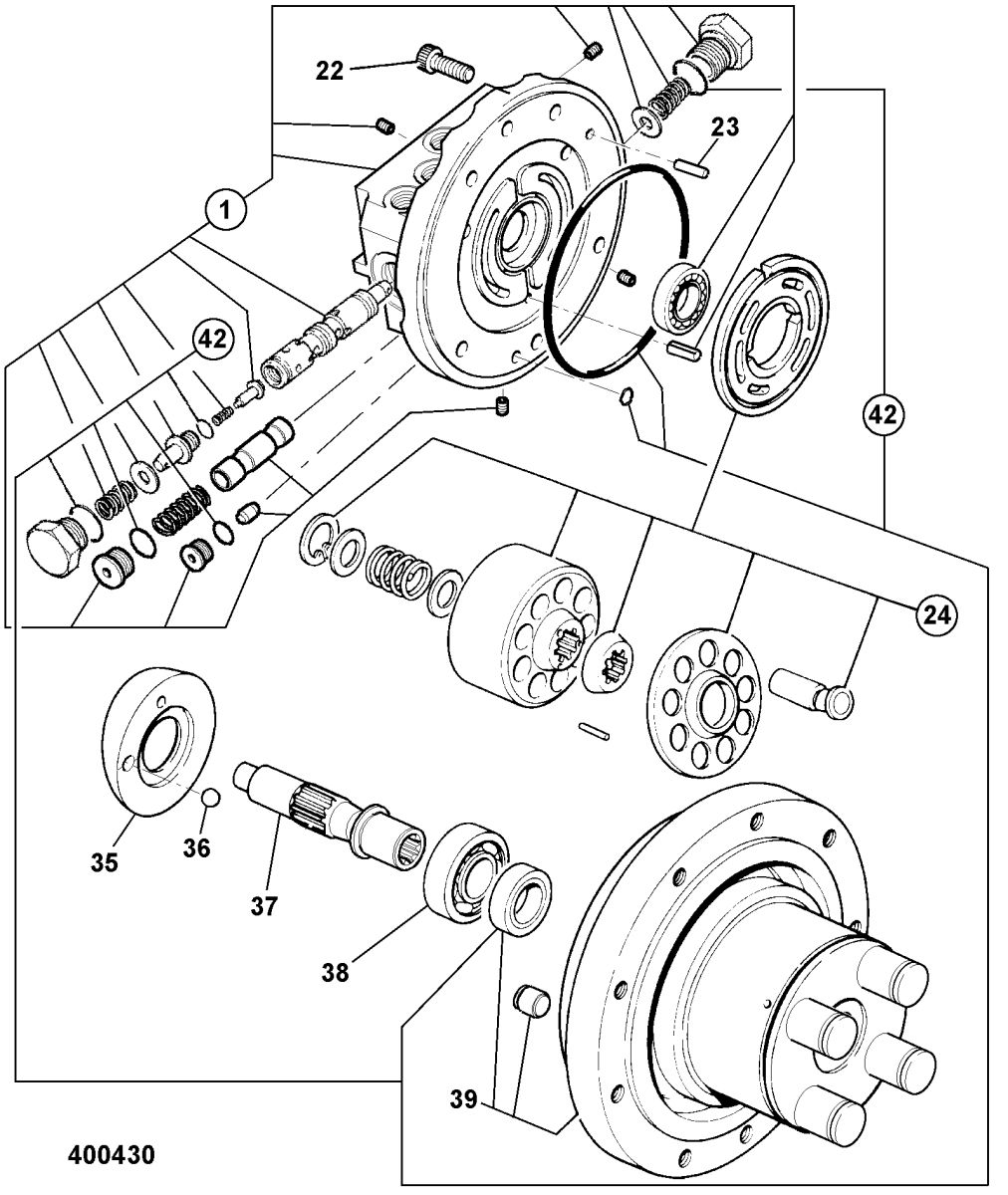 22
23
1
42
42
24
35
36
37
38
39
400430