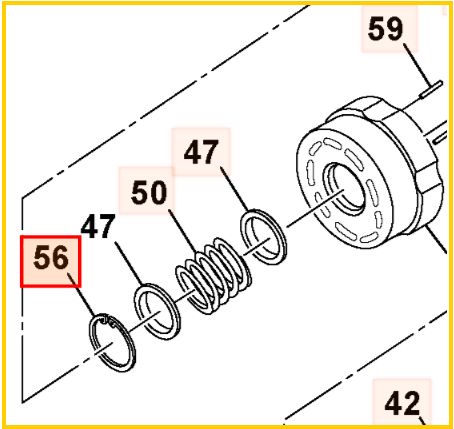 59

47

50

47

56

42