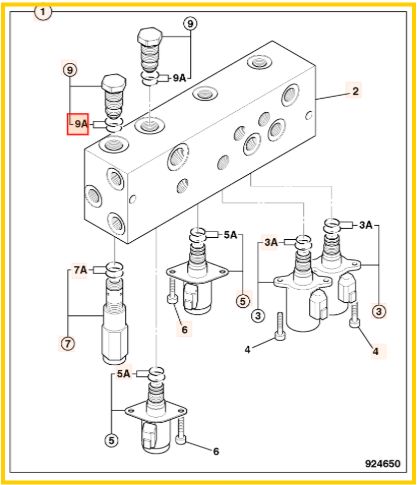 1
9
9A
9
9A
2
5A
3A
3A
7A
5
3
3
6
4
4
7
5A
5
6
924650