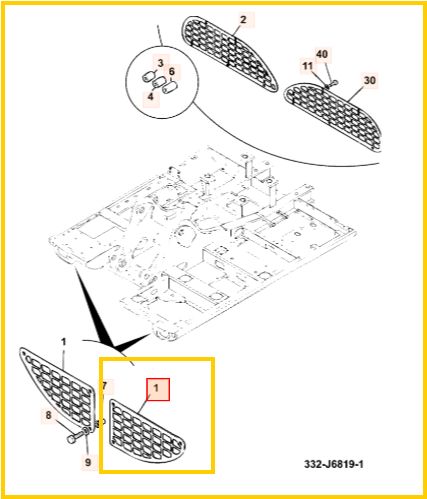 2
40
11
30
3
6
4
1
7
1
8
9
332-J6819-1