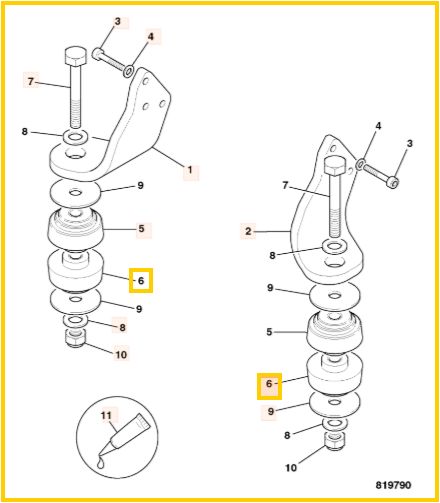 3
4
7
8
1
9
5
6
9
8
10
11
4
3
7
2
8
9
5
6
9
8
10
819790