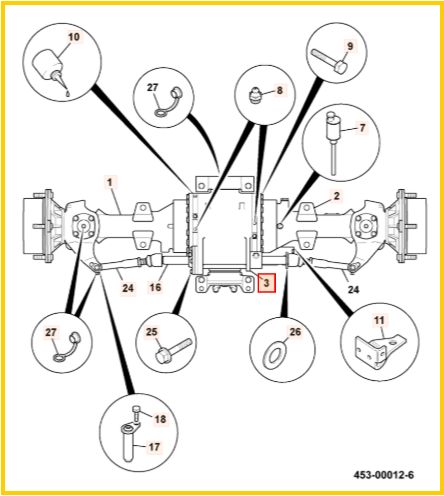 10
27
8
9
7
1
2
24
16
3
24
27
25
26
11
18
17
453-00012-6