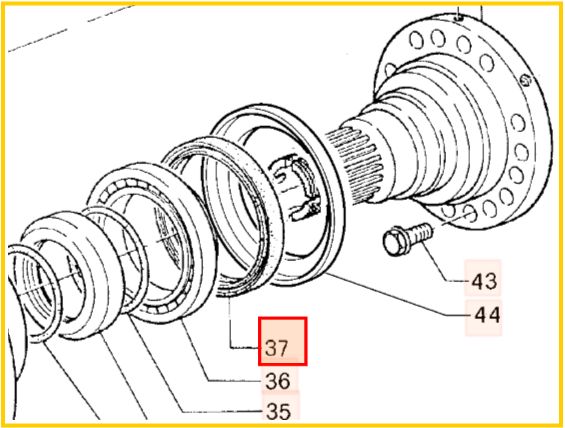 43
44
37
36
35