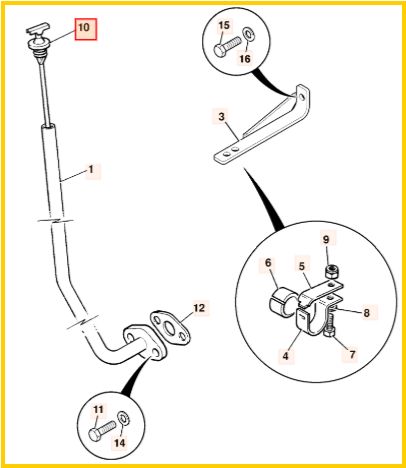 10
15
16
3
1
9
6
5
8
4
7
12
11
14