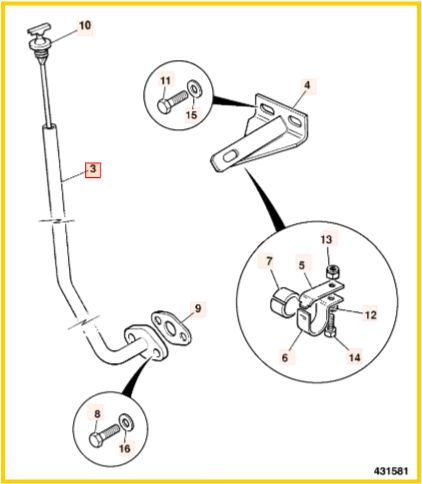 10
11
15
4
3
13
7
5
12
6
14
9
8
16
431581