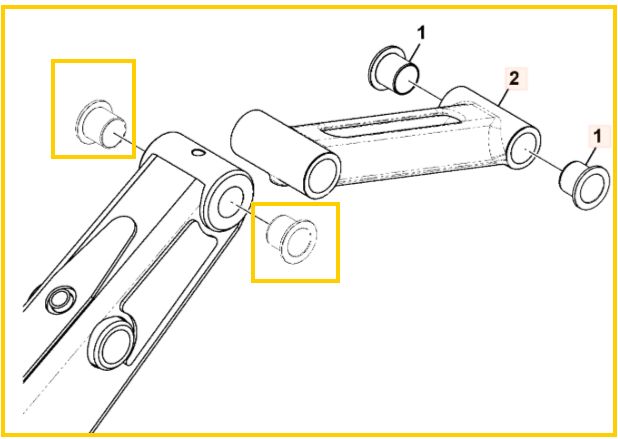 1
2
1