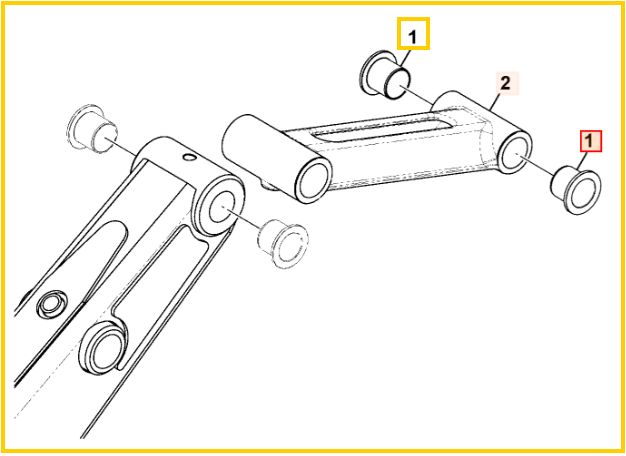 1
2
1