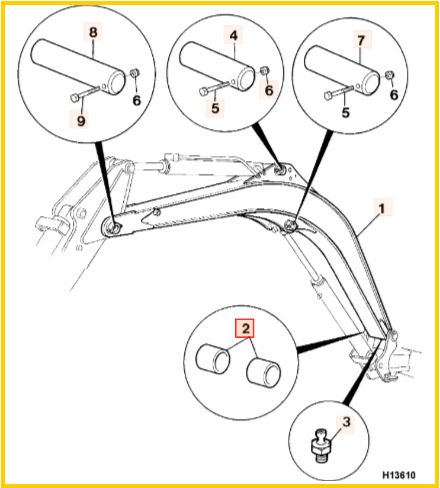 8
6
9
4
6
5
7
6
5
1
2
3
H13610