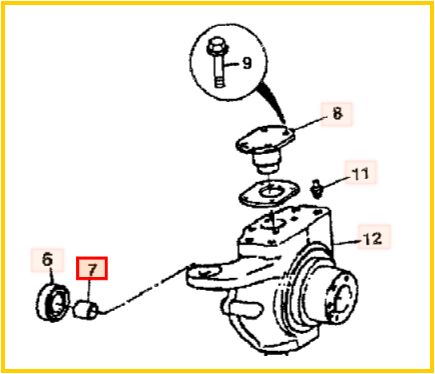 9
8
11
12
6
7