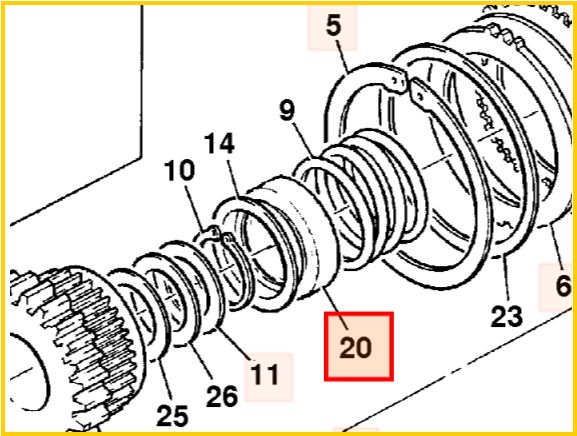 5
9
14
10
6
23
20
11
26
25