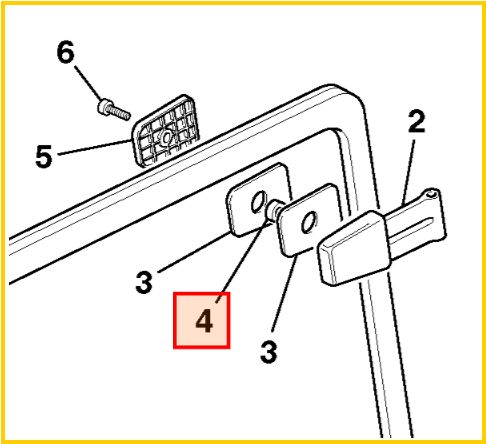 6
5
2
3
4
3