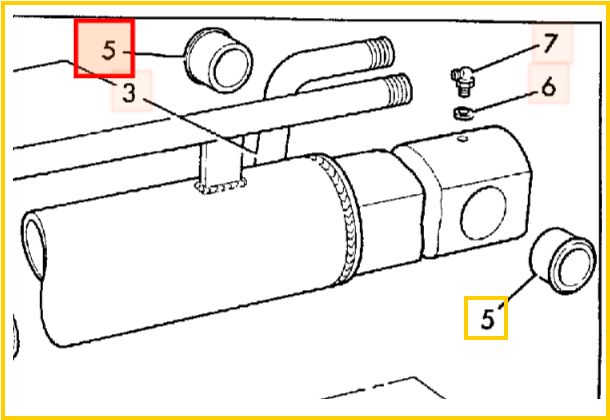 5
3
7
6
5