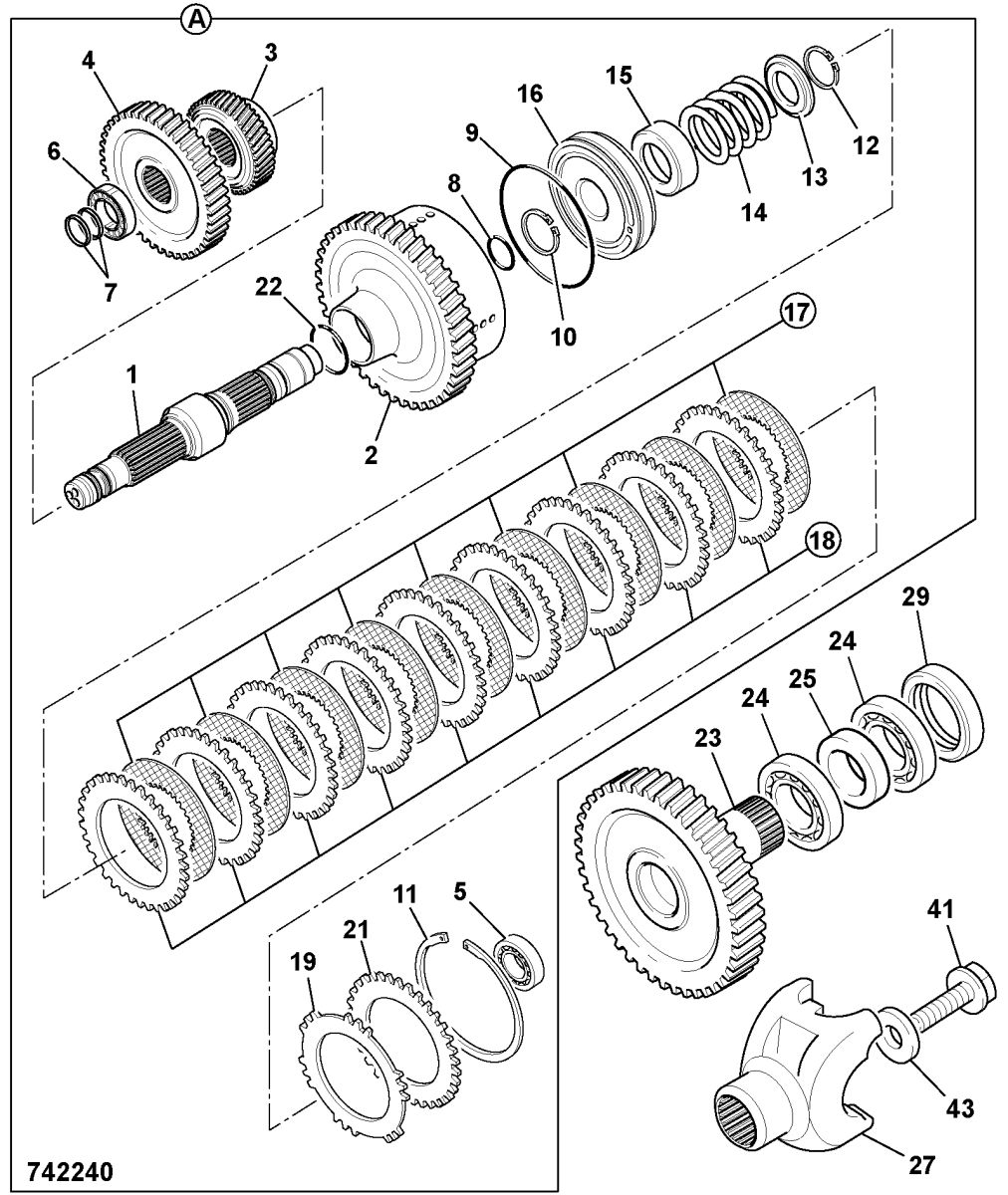 A
4
3
6
7
16
15
9
8
12
13
14
10
22
1
2
17
18
29
24
25
24
23
11
5
21
19
41
43
27
742240