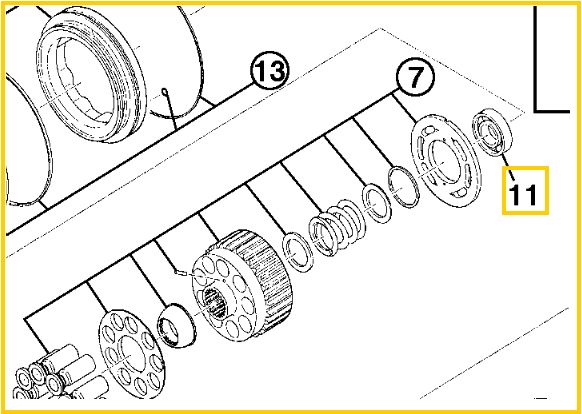 13
7
11