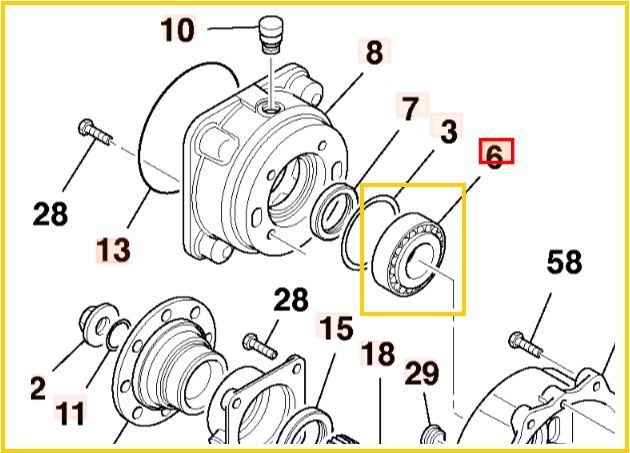 10
8
7
3
6
28
13
58
28
15
18
29
2
11