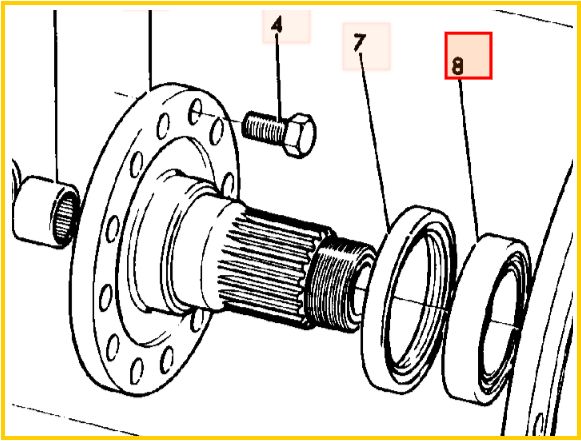 4
7
8