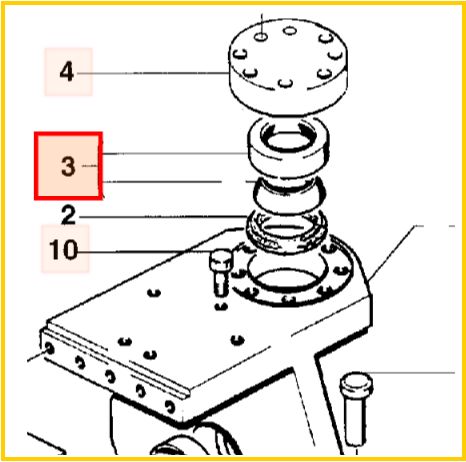 4
3
2
10