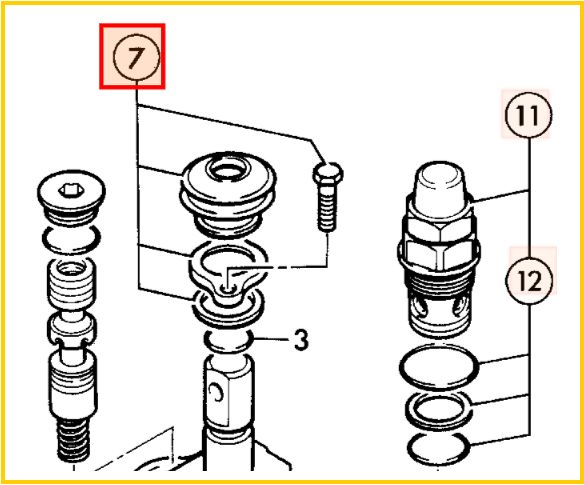 7
11
12
3