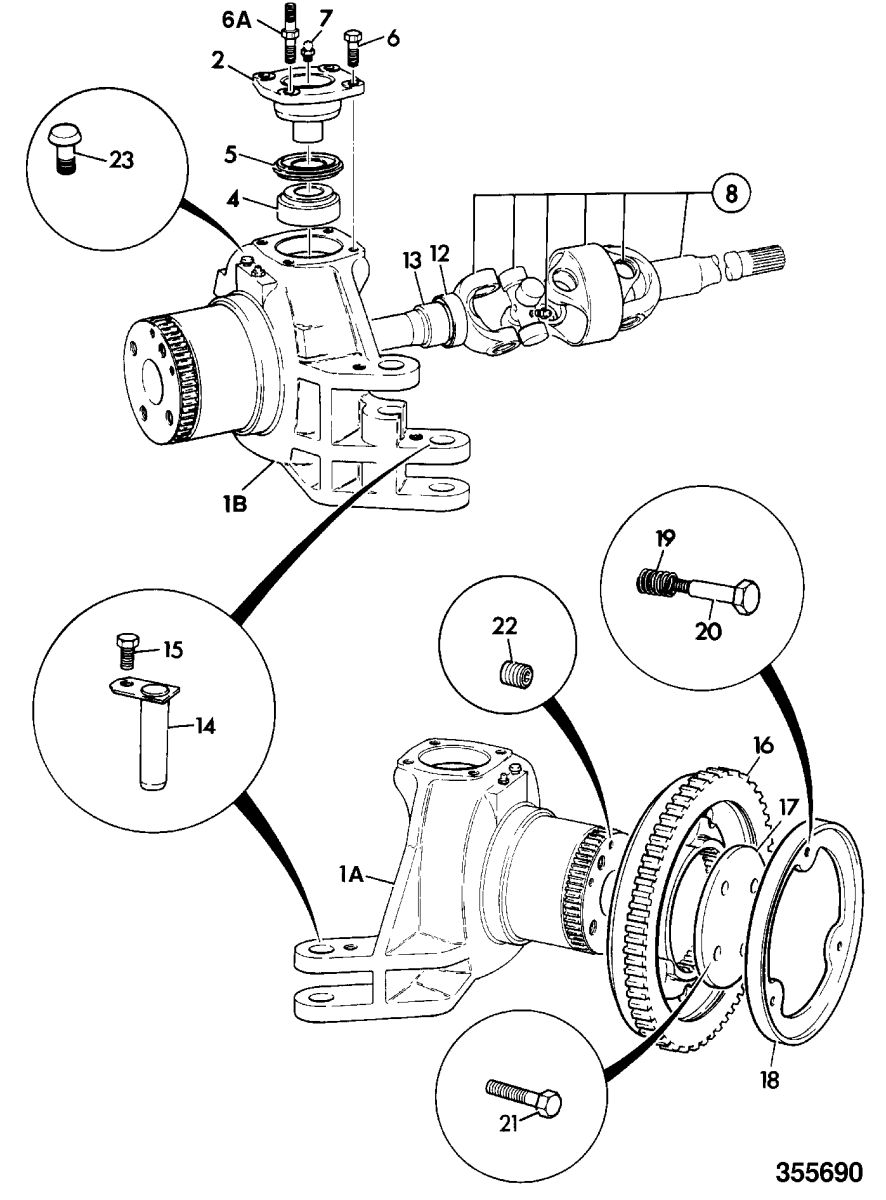 6A
7
6
2
23
5
4
8
13
12
1B
19
20
22
15
14
16
17
1A
18
21
355690