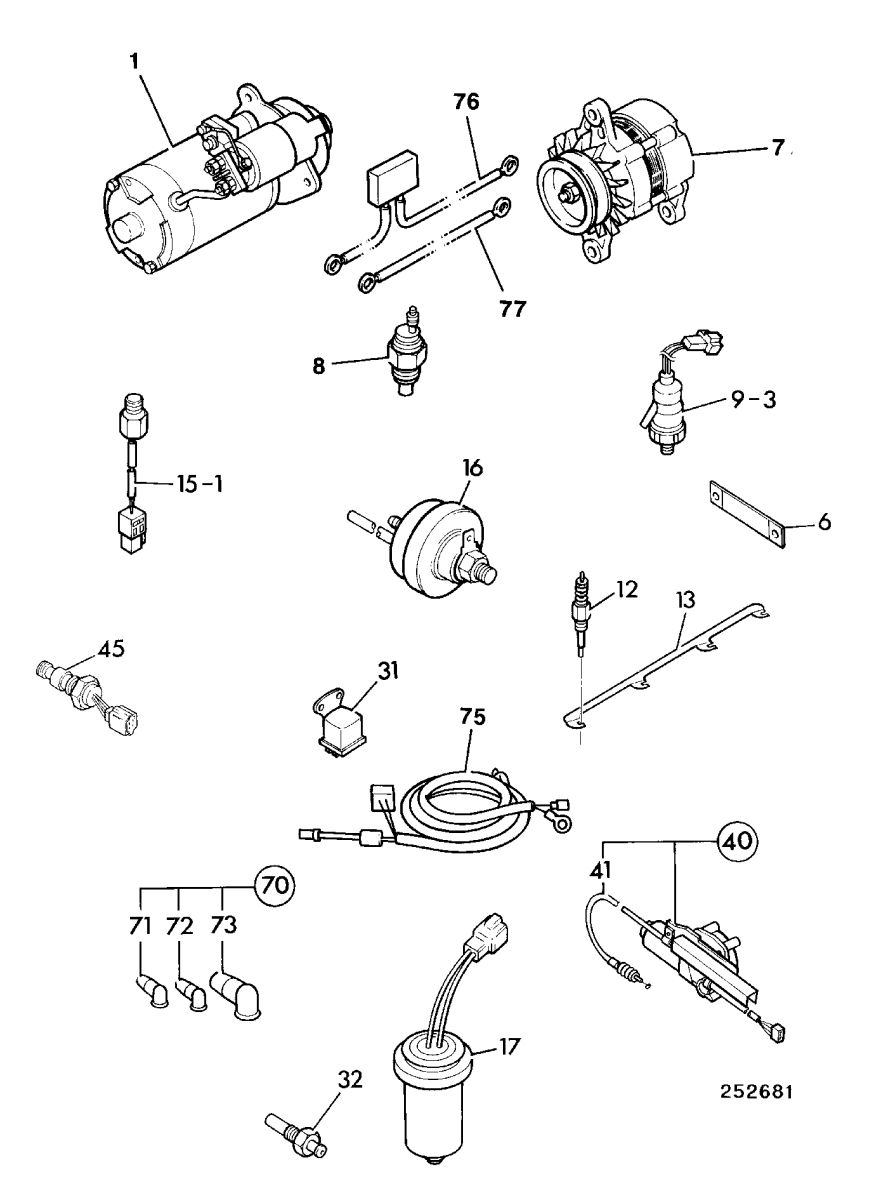 1
76
7
77
8
9-3
15-1
16
6
12
13
45
31
75
40
41
70
71
72
73
17
32
252681