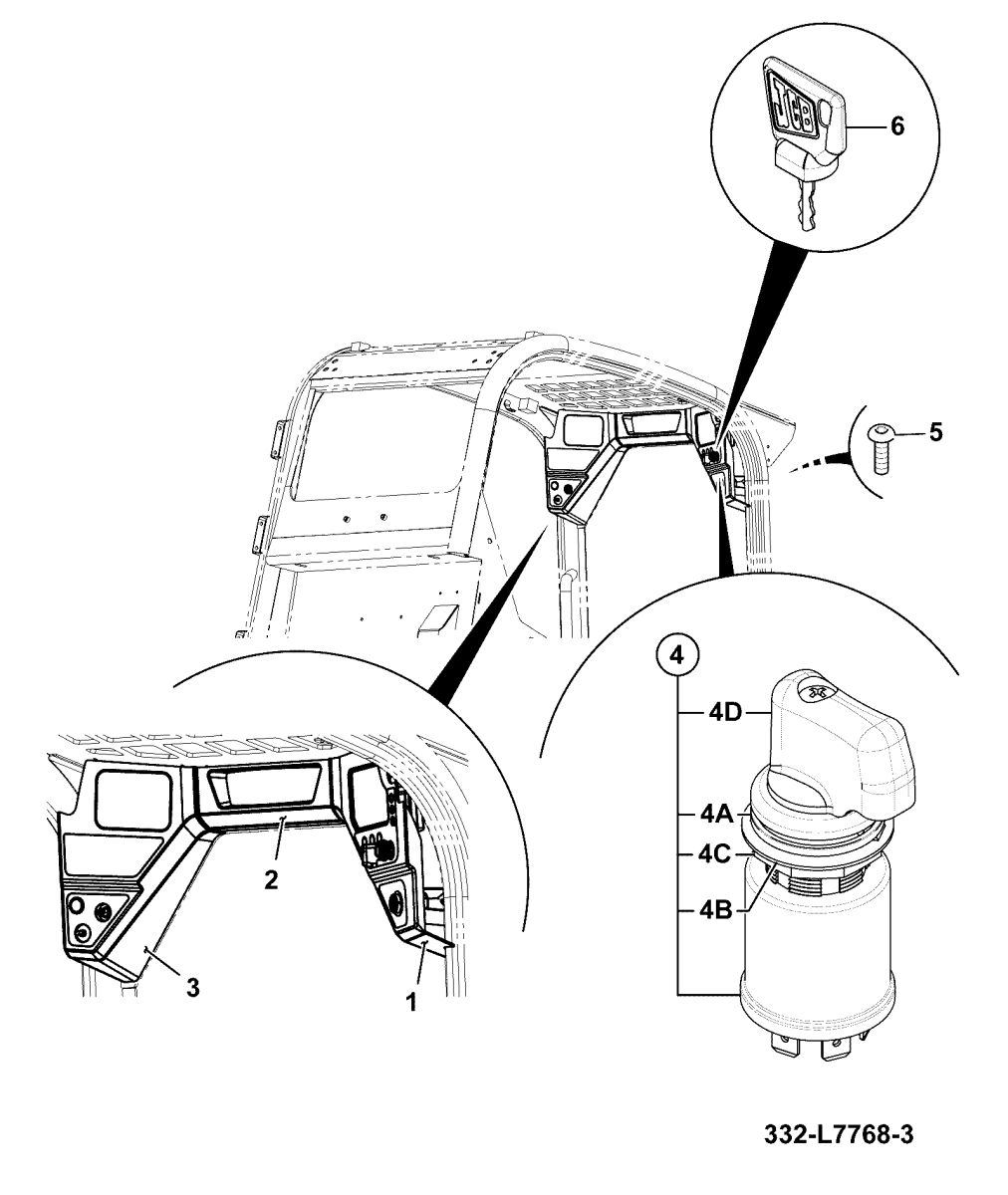 6

5

4

4D

4A

4C

4B

2

3

1

332-L7768-3