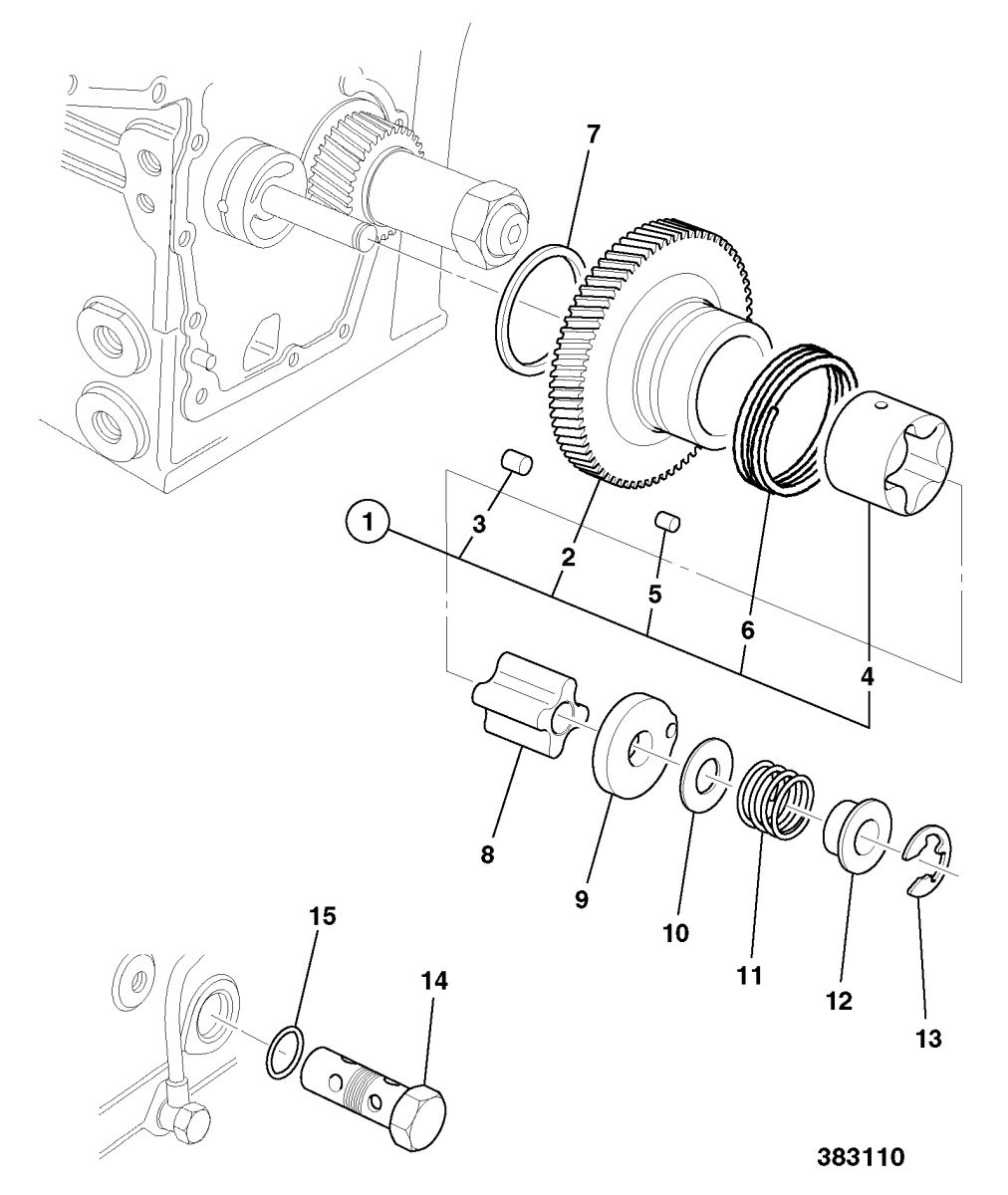 7
1
3
2
5
6
4
8
9
10
11
12
13
15
14
383110