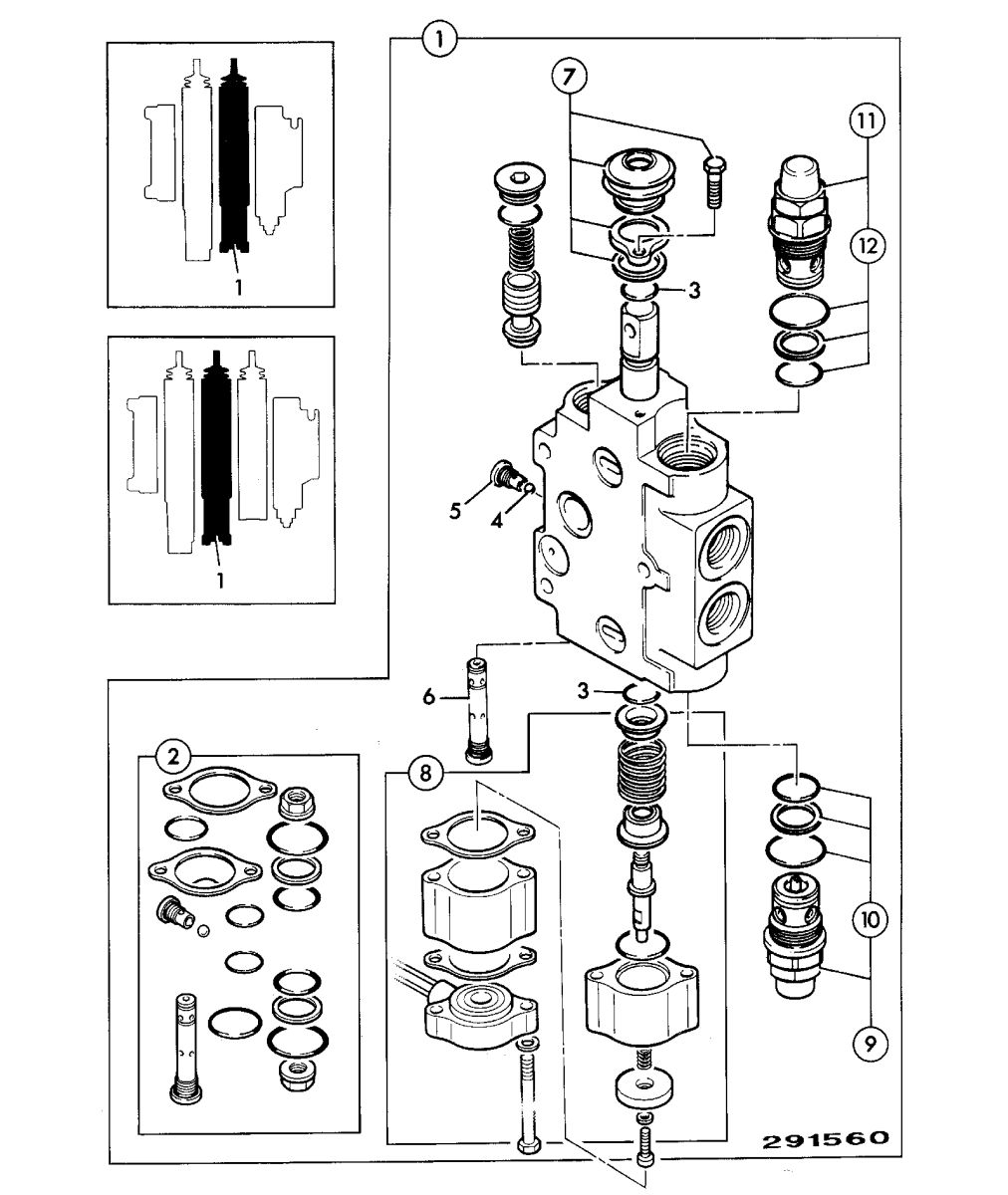 1
1
1
7
11
12
3
5
4
6
3
2
8
10
9
291560