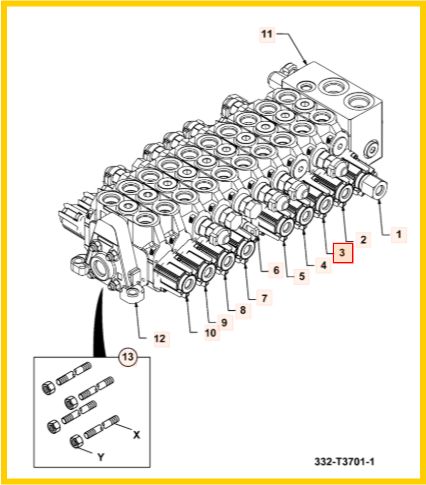 11
1
2
3
4
5
6
7
8
9
10
12
13
X
Y
332-T3701-1