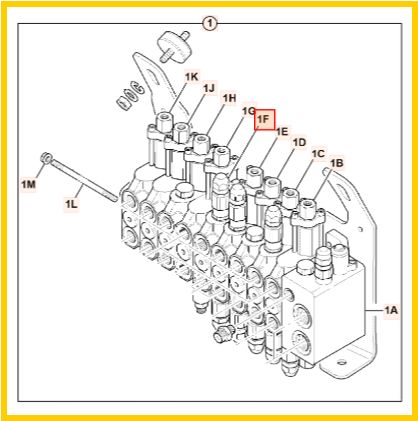 1
1K
1J
1H
1G
1F
1E
1D
1C
1B
1M
1L
1A