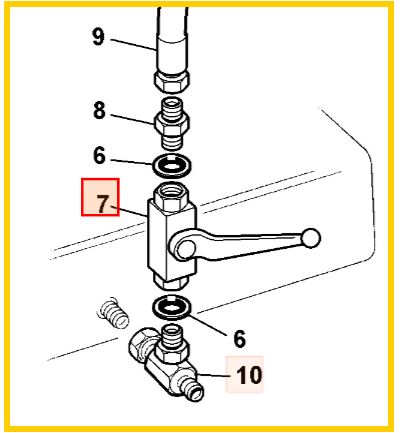 9

8

6

7

6

10