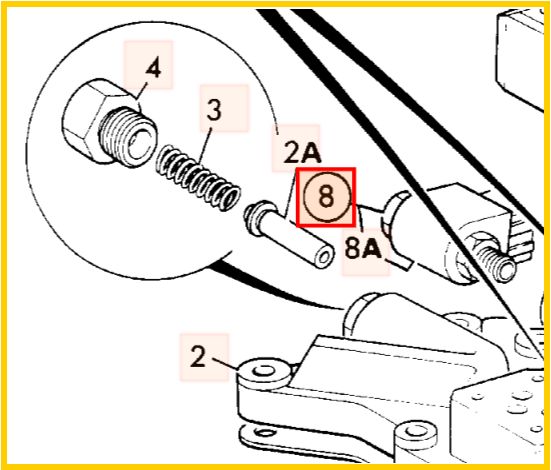 4
3
2A
8
8A
2