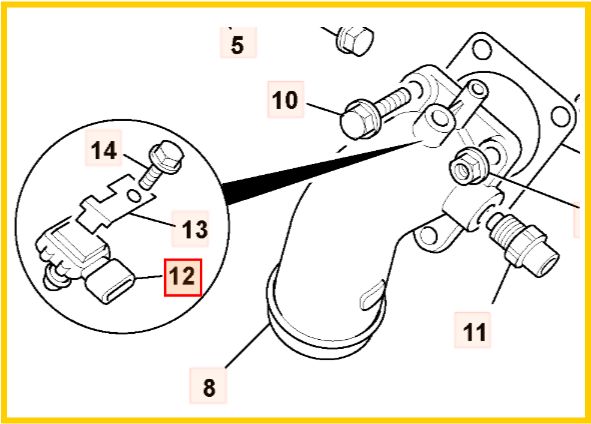 5
10
14
13
12
11
8