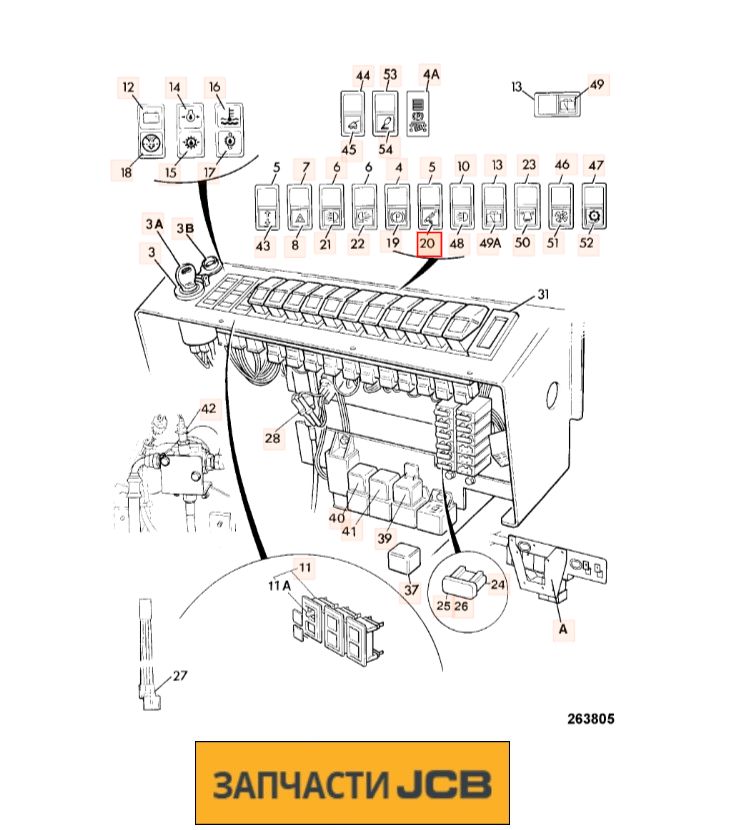 12
14
16
18
15
17
44
53
4A
45
54
13
49
5
7
6
6
4
5
10
13
23
46
47
43
8
21
22
19
20
48
49A
50
51
52
3A
3B
3
31
42
28
40
41
39
37
24
25 26
A
11
11A
27
263805

ЗАПЧАСТИ JCB