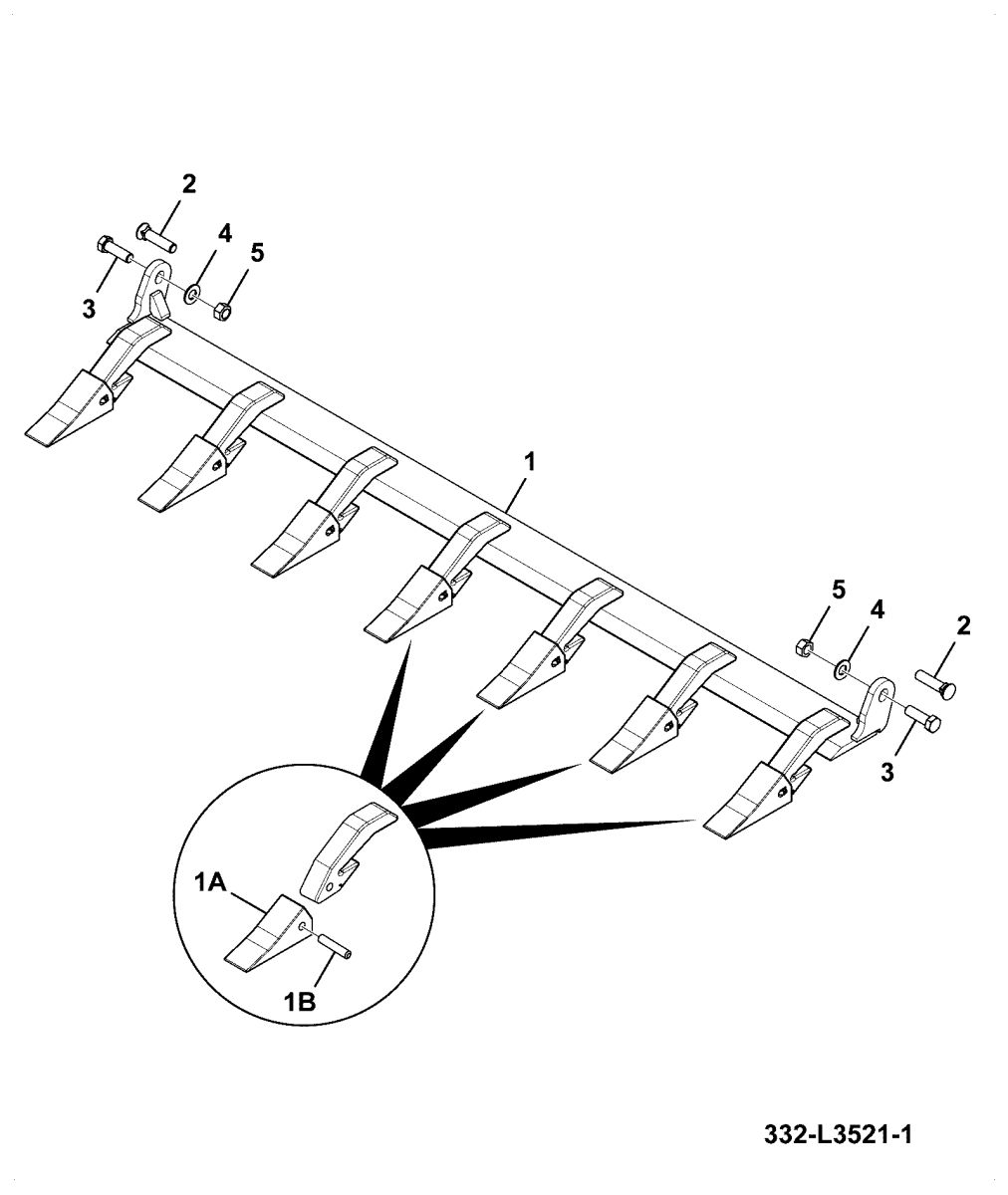 2
4
5
3
1
5
4
2
3
1A
1B
332-L3521-1